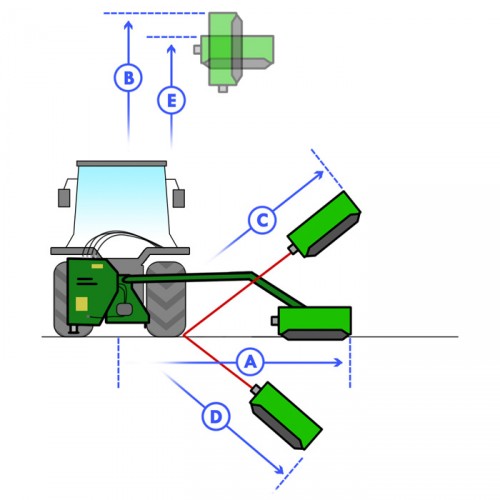 B
E
C
A
D